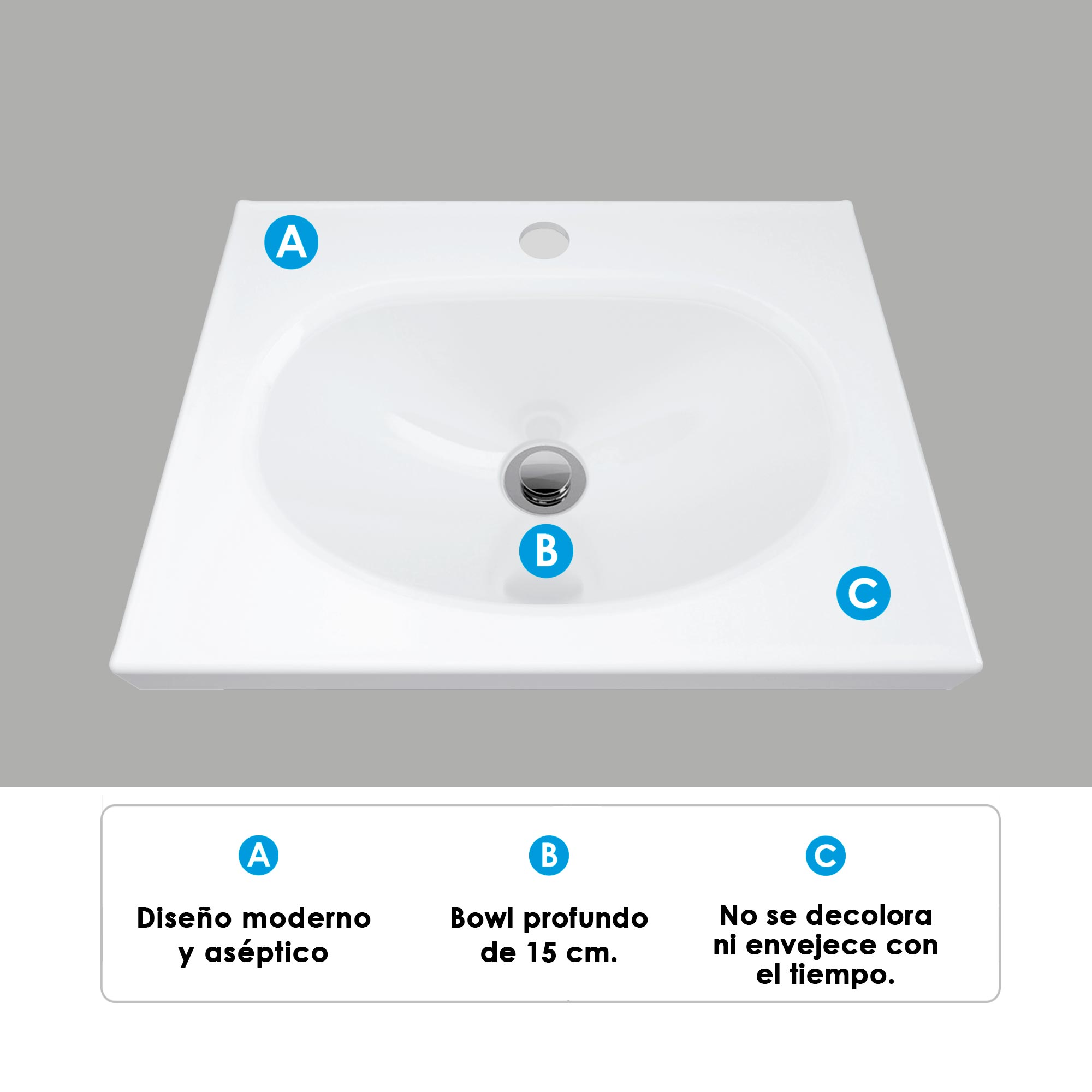 A

B

C

A

Diseño moderno y aséptico

B

Bowl profundo de 15 cm.

C

No se decolora ni envejece con el tiempo.