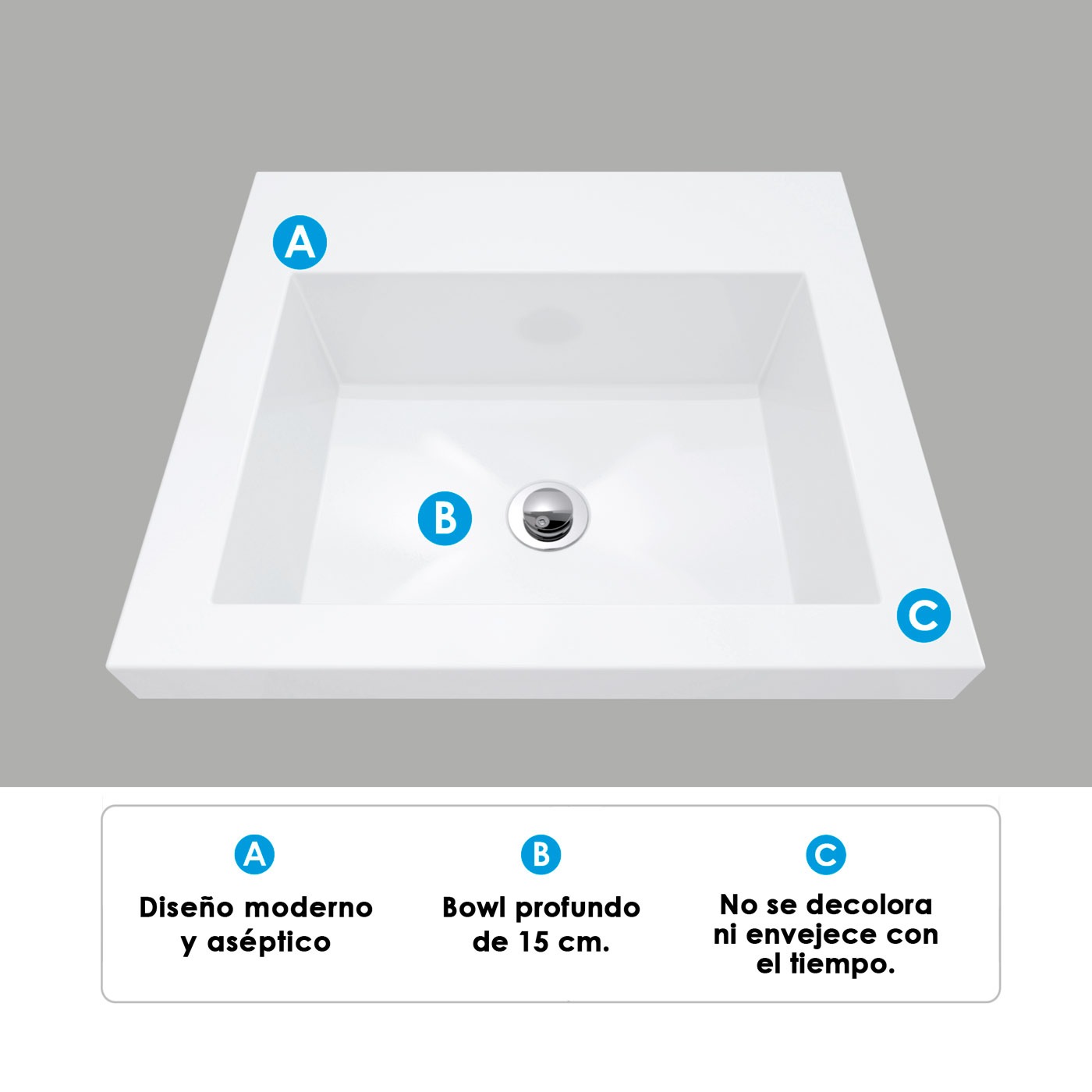 A

B

C

A
Diseño moderno y aséptico

B
Bowl profundo de 15 cm.

C
No se decolora ni envejece con el tiempo.