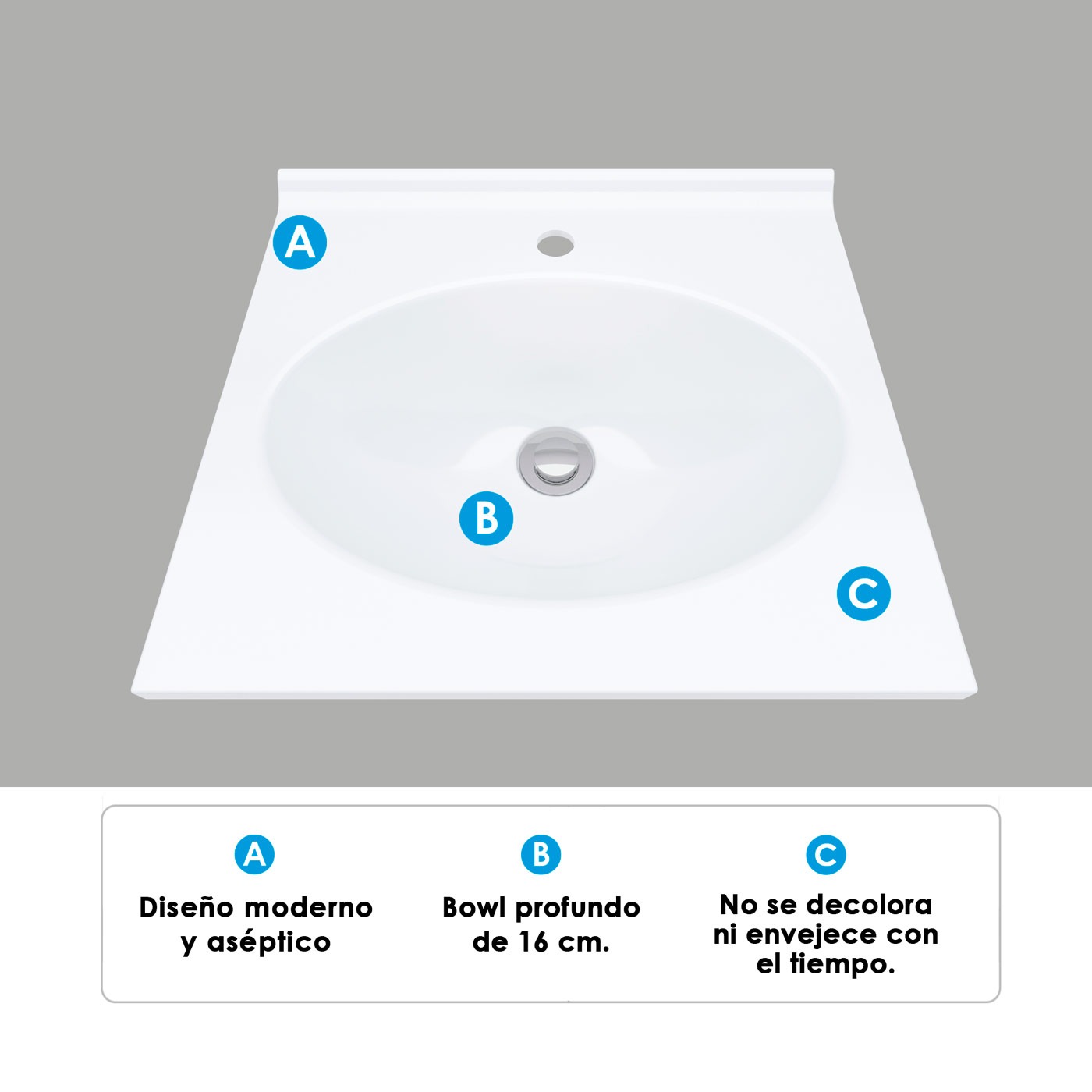 A

B

C

A
Diseño moderno y aséptico

B
Bowl profundo de 16 cm.

C
No se decolora ni envejece con el tiempo.