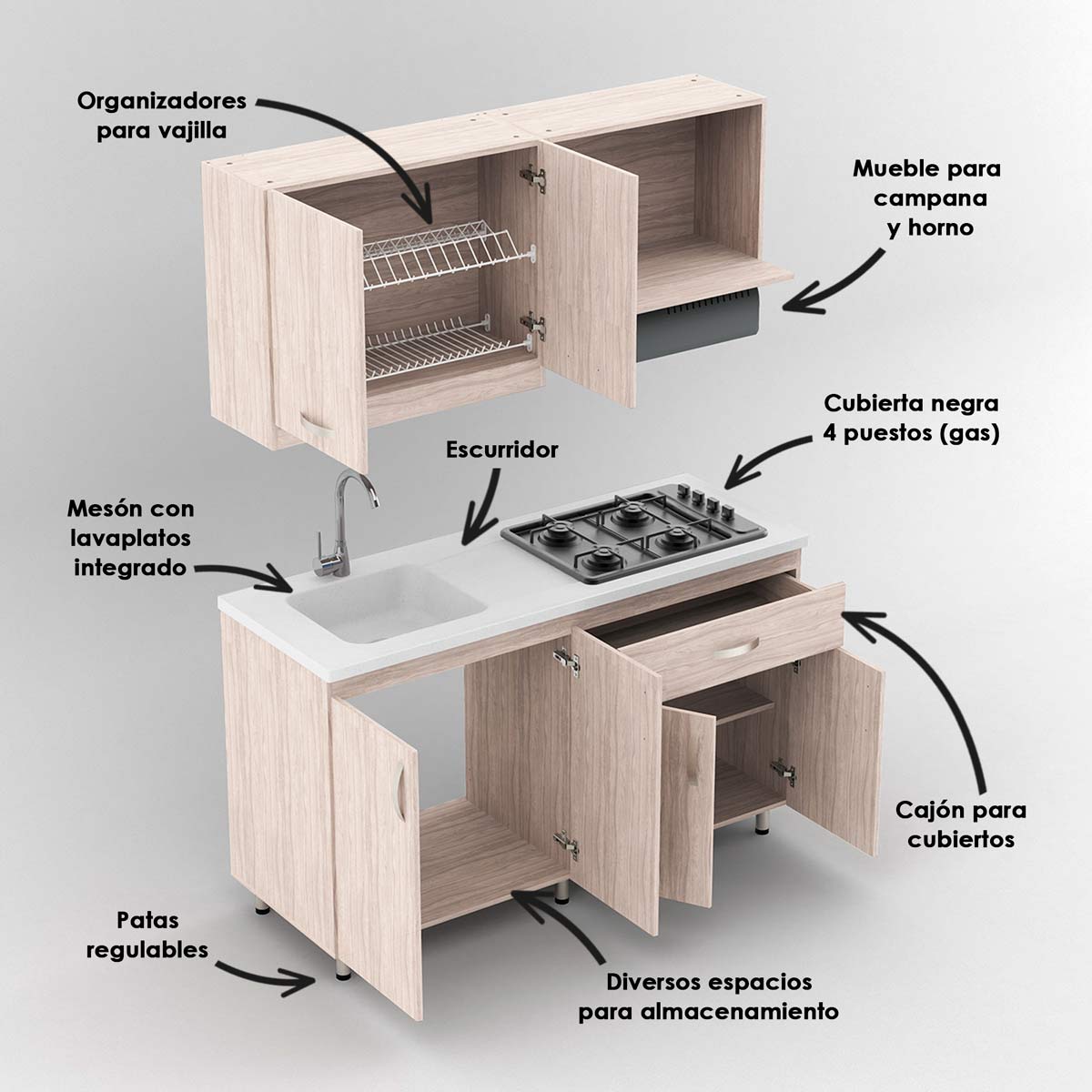 Organizadores para vajilla

Mueble para campana y horno

Cubierta negra 4 puestos (gas)

Escurridor

Mesón con lavaplatos integrado

Cajón para cubiertos

Patas regulables

Diversos espacios para almacenamiento