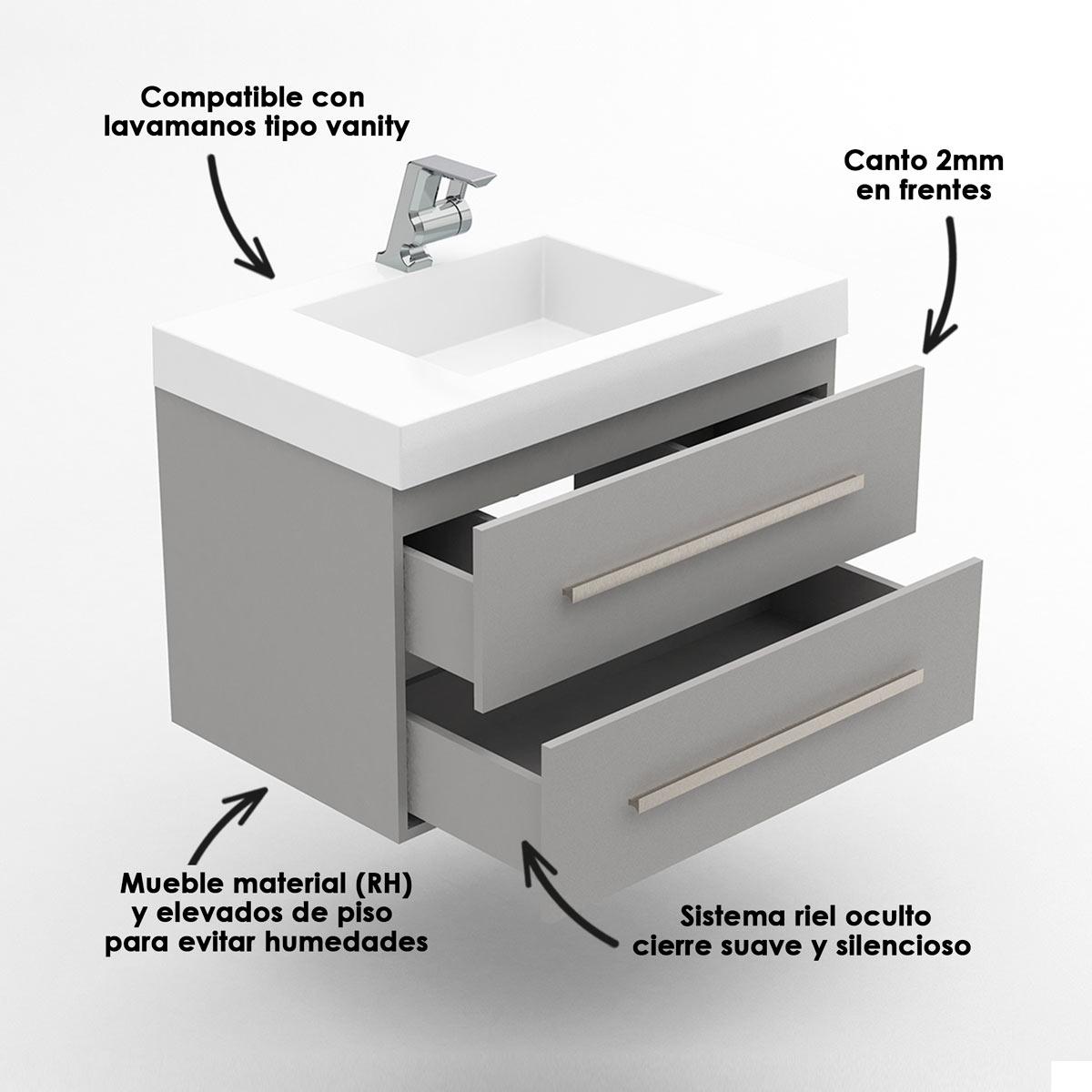 Compatible con lavamanos tipo vanity

Canto 2mm en frentes

Mueble material (RH) y elevados de piso para evitar humedades

Sistema riel oculto cierre suave y silencioso