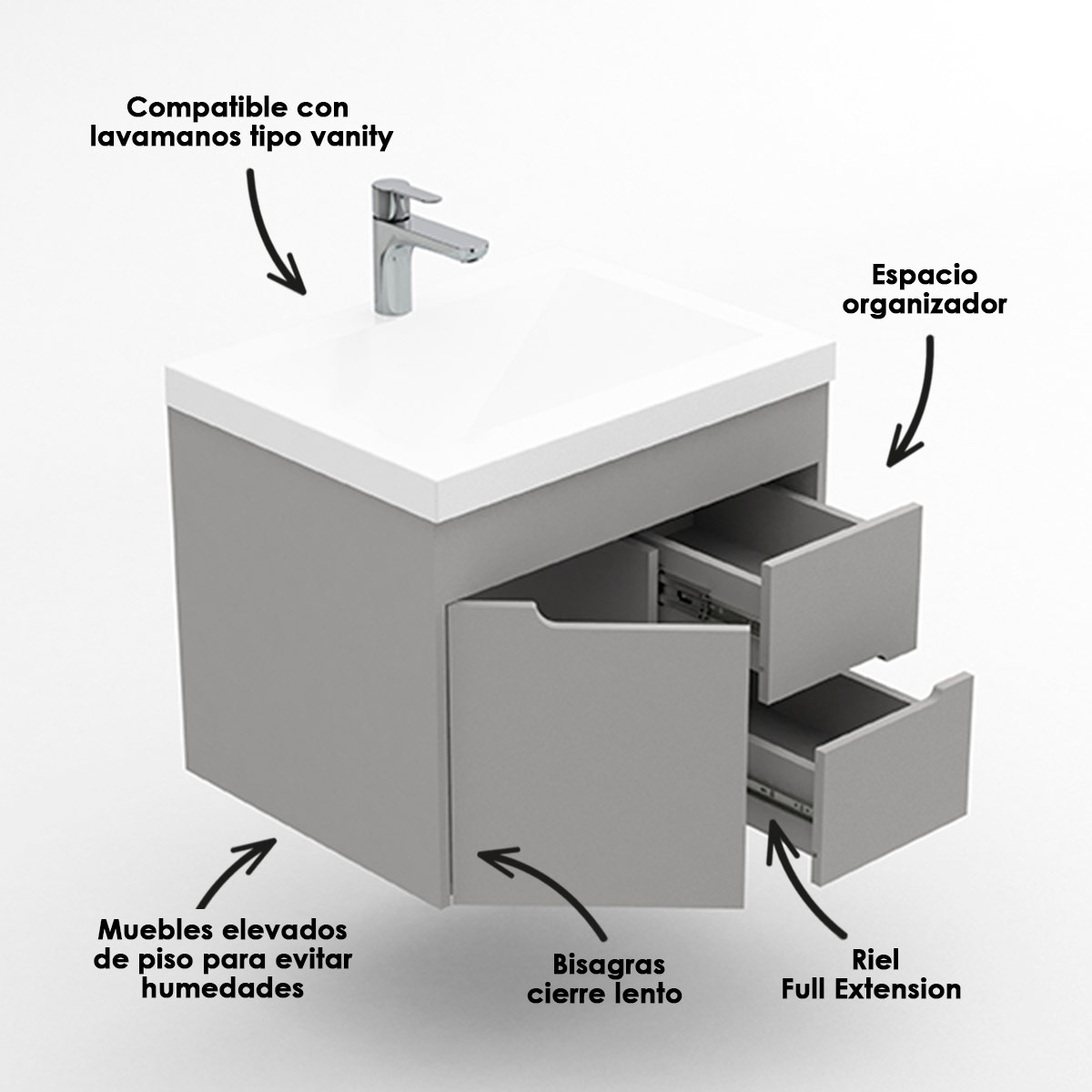 Compatible con lavamanos tipo vanity

Espacio organizador

Muebles elevados de piso para evitar humedades

Bisagras cierre lento

Riel Full Extension