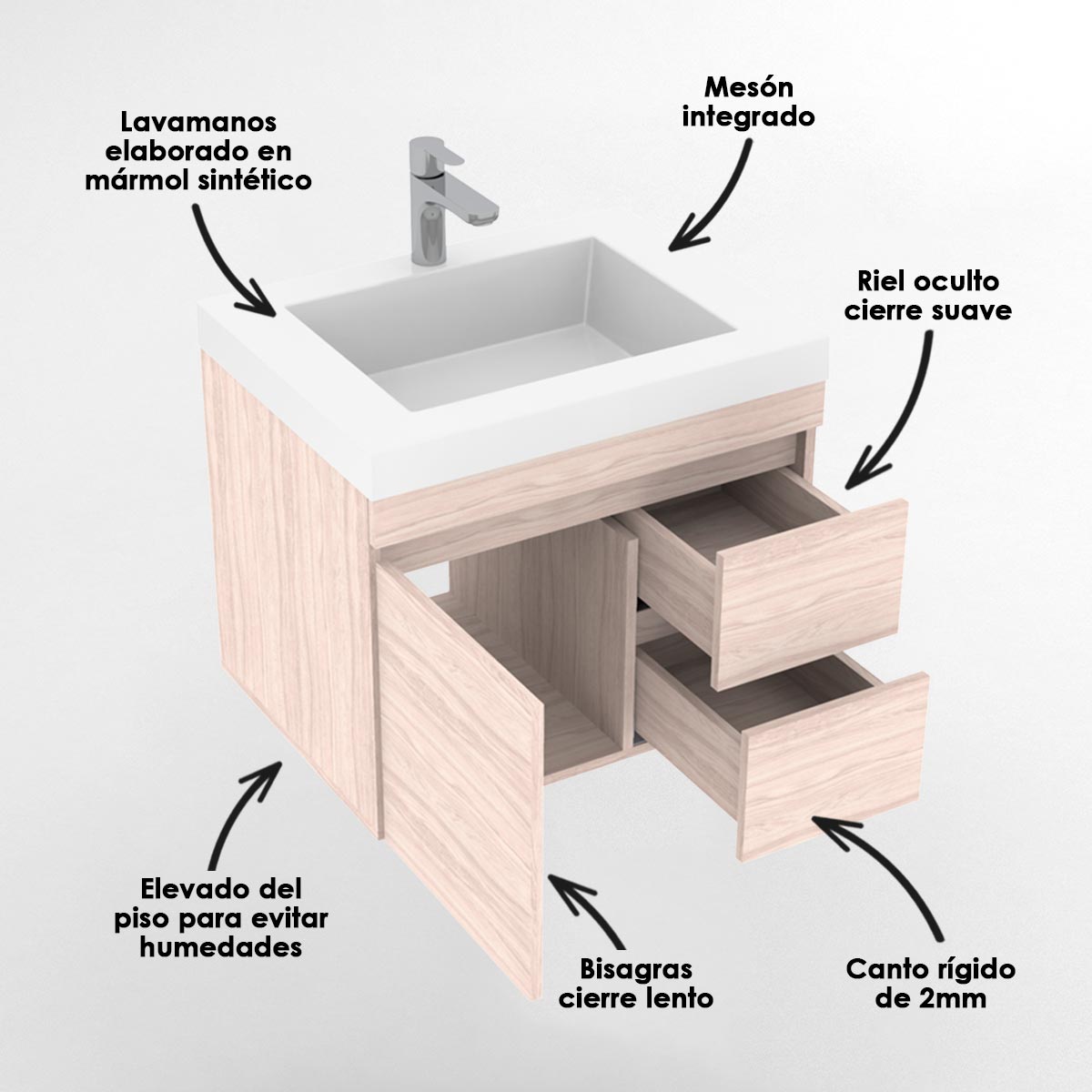 Lavamanos elaborado en mármol sintético

Mesón integrado

Riel oculto cierre suave

Elevado del piso para evitar humedades

Bisagras cierre lento

Canto rígido de 2mm