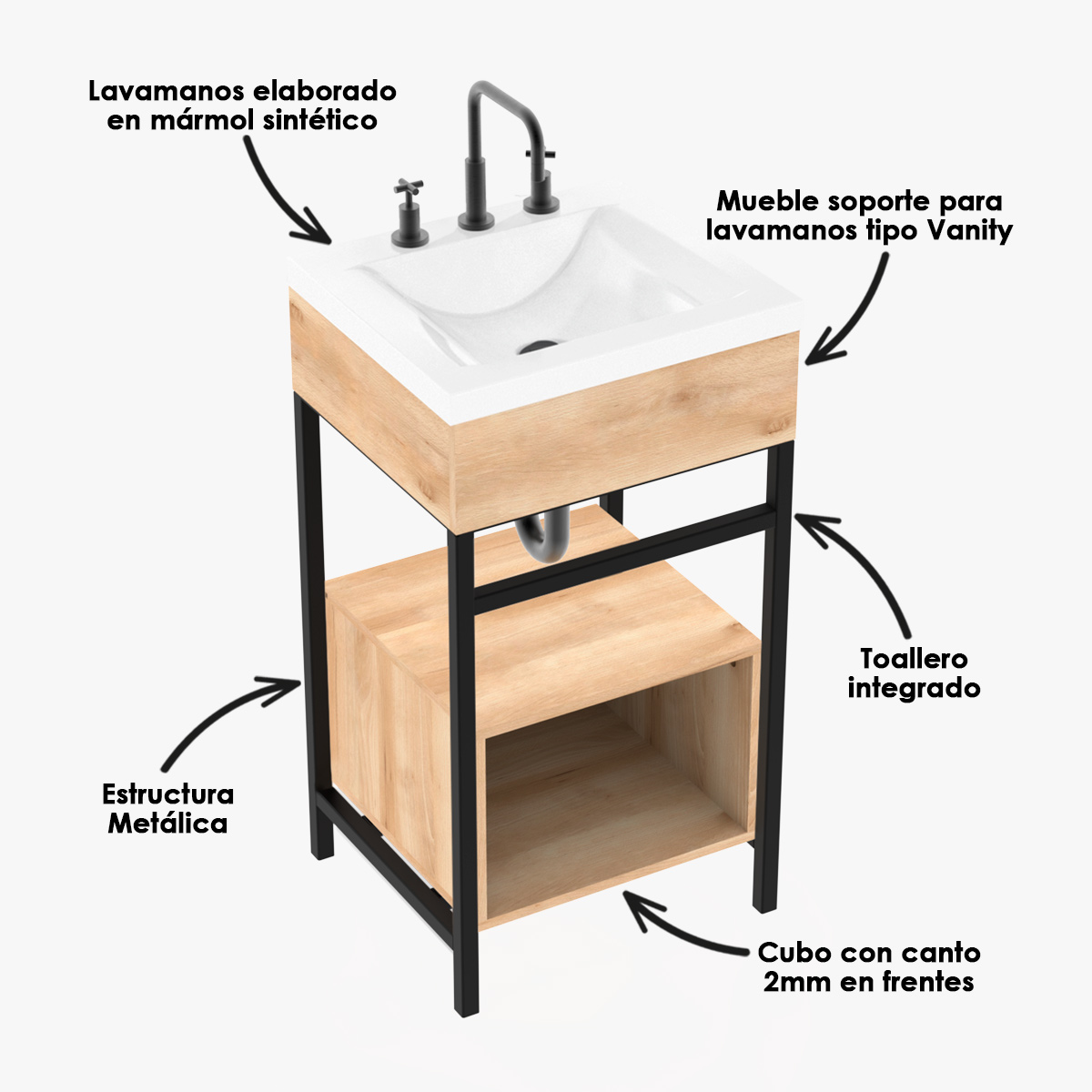 Lavamanos elaborado en mármol sintético

Mueble soporte para lavamanos tipo Vanity

Toallero integrado

Estructura Metálica

Cubo con canto 2mm en frentes